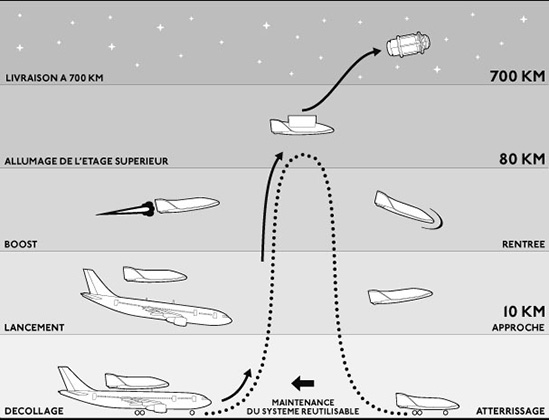 LIVRAISON A 700 KM

700 KM

ALLUMAGE DE L'ETAGE SUPERIEUR

80 KM

BOOST

RENTREE

LANCEMENT

10 KM

APPROCHE

DECOLLAGE

MAINTENANCE DU SYSTEME REUTILISABLE

ATTERRISSAGE