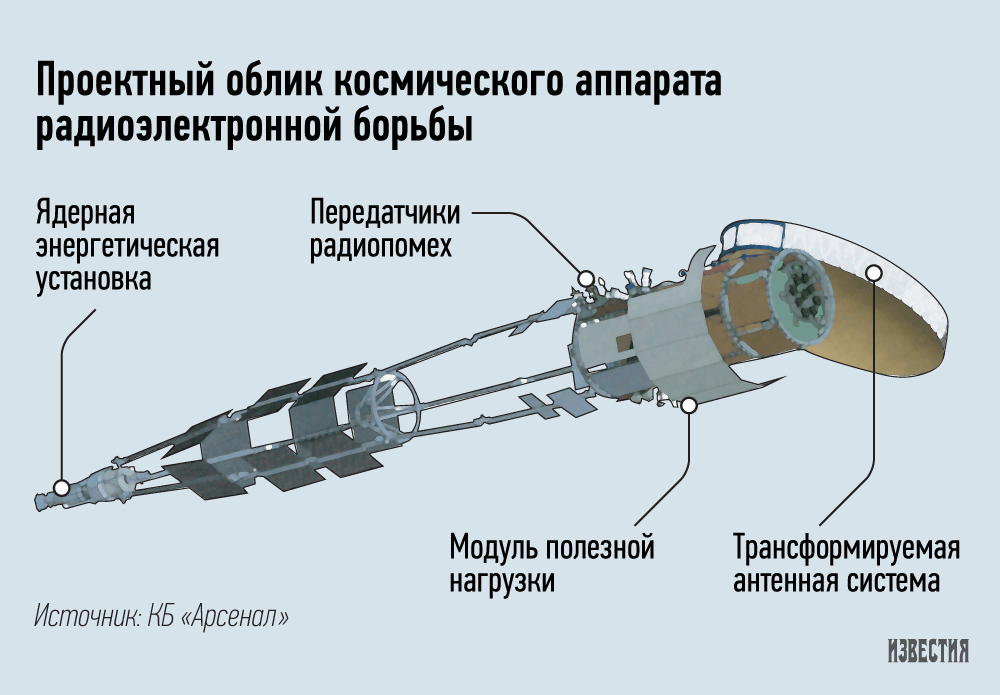 Проектный облик космического аппарата радиоэлектронной борьбы

Ядерная энергетическая установка

Передатчики радиопомех

Модуль полезной нагрузки

Трансформируемая антенная система

Источник: КБ «Арсенал»

ИЗВЕСТИЯ